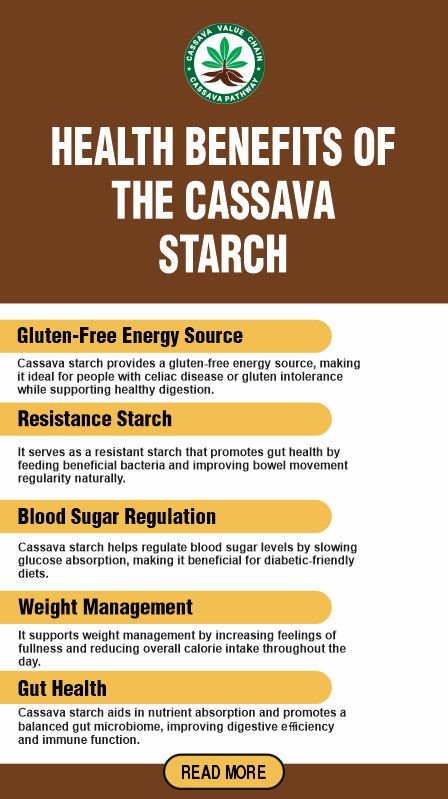 CASSAVA VALUE CHAIN
CASSAVA PATHWAY

HEALTH BENEFITS OF THE CASSAVA STARCH

Gluten-Free Energy Source

Cassava starch provides a gluten-free energy source, making it ideal for people with celiac disease or gluten intolerance while supporting healthy digestion.

Resistance Starch

It serves as a resistant starch that promotes gut health by feeding beneficial bacteria and improving bowel movement regularity naturally.

Blood Sugar Regulation

Cassava starch helps regulate blood sugar levels by slowing glucose absorption, making it beneficial for diabetic-friendly diets.

Weight Management

It supports weight management by increasing feelings of fullness and reducing overall calorie intake throughout the day.

Gut Health

Cassava starch aids in nutrient absorption and promotes a balanced gut microbiome, improving digestive efficiency and immune function.

READ MORE